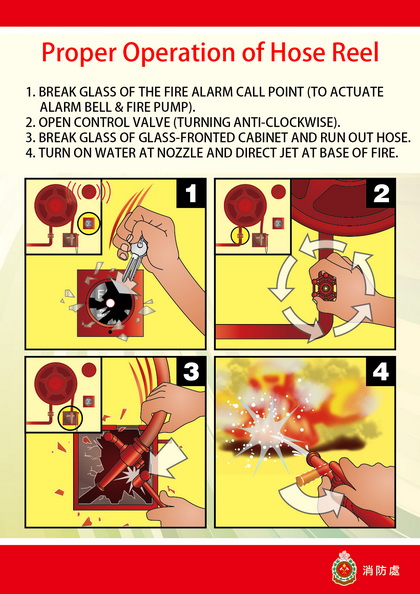 Proper Operation of Hose Reel

1. BREAK GLASS OF THE FIRE ALARM CALL POINT (TO ACTUATE ALARM BELL & FIRE PUMP).
2. OPEN CONTROL VALVE (TURNING ANTI-CLOCKWISE).
3. BREAK GLASS OF GLASS-FRONTED CABINET AND RUN OUT HOSE.
4. TURN ON WATER AT NOZZLE AND DIRECT JET AT BASE OF FIRE.

1

2

3

4

消防處