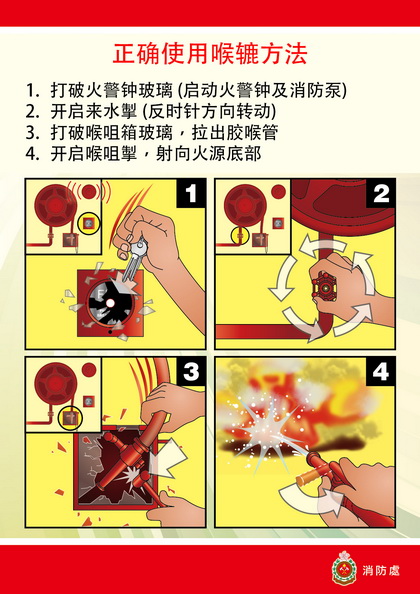 正确使用喉辘方法

1. 打破火警钟玻璃 (启动火警钟及消防泵)
2. 开启来水掣 (反时针方向转动)
3. 打破喉咀箱玻璃，拉出胶喉管
4. 开启喉咀掣，射向火源底部

1

2

3

4

消防處