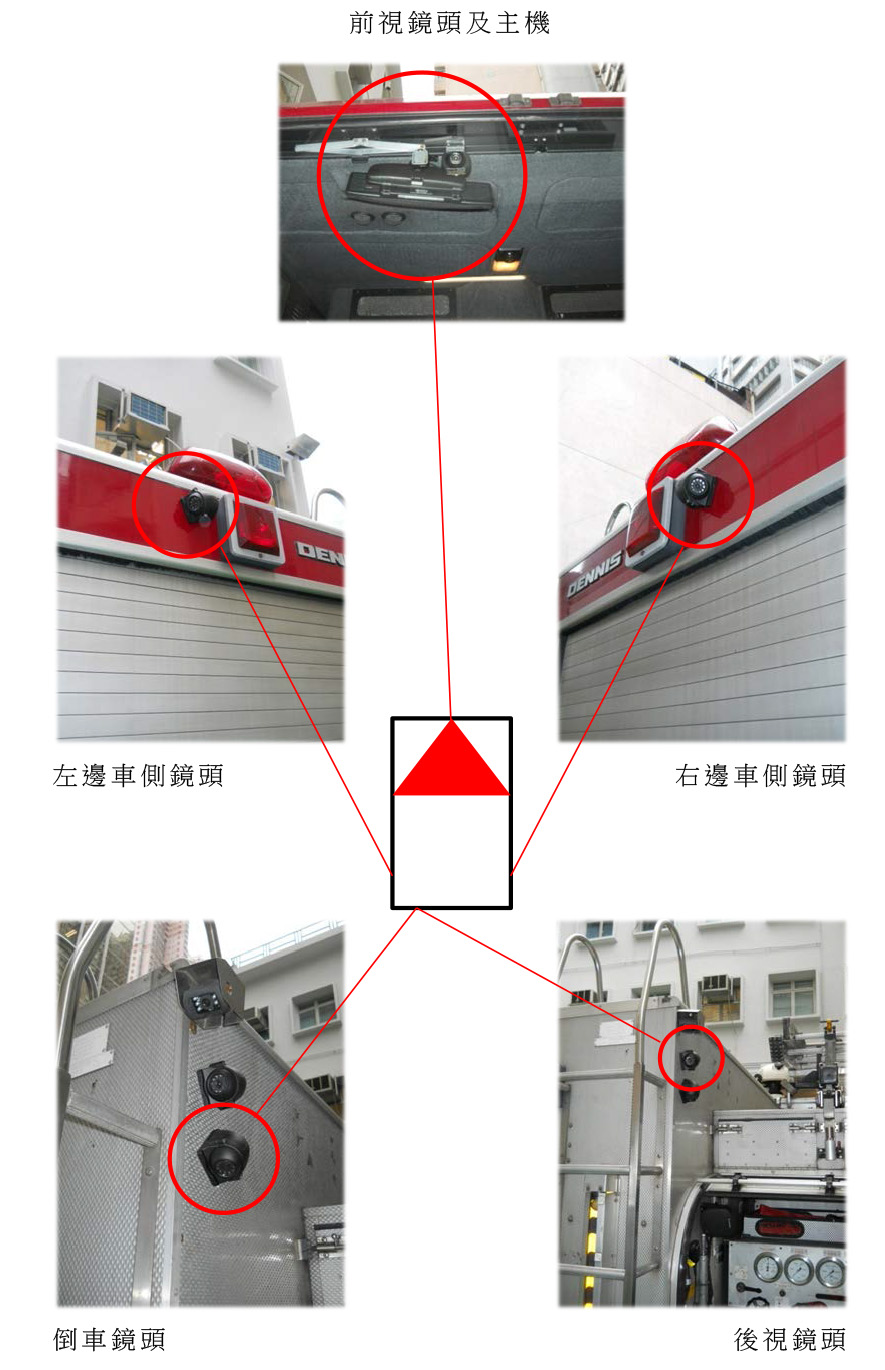 前視鏡頭及主機

DENNIS

DENNIS

左邊車側鏡頭

右邊車側鏡頭

倒車鏡頭

後視鏡頭