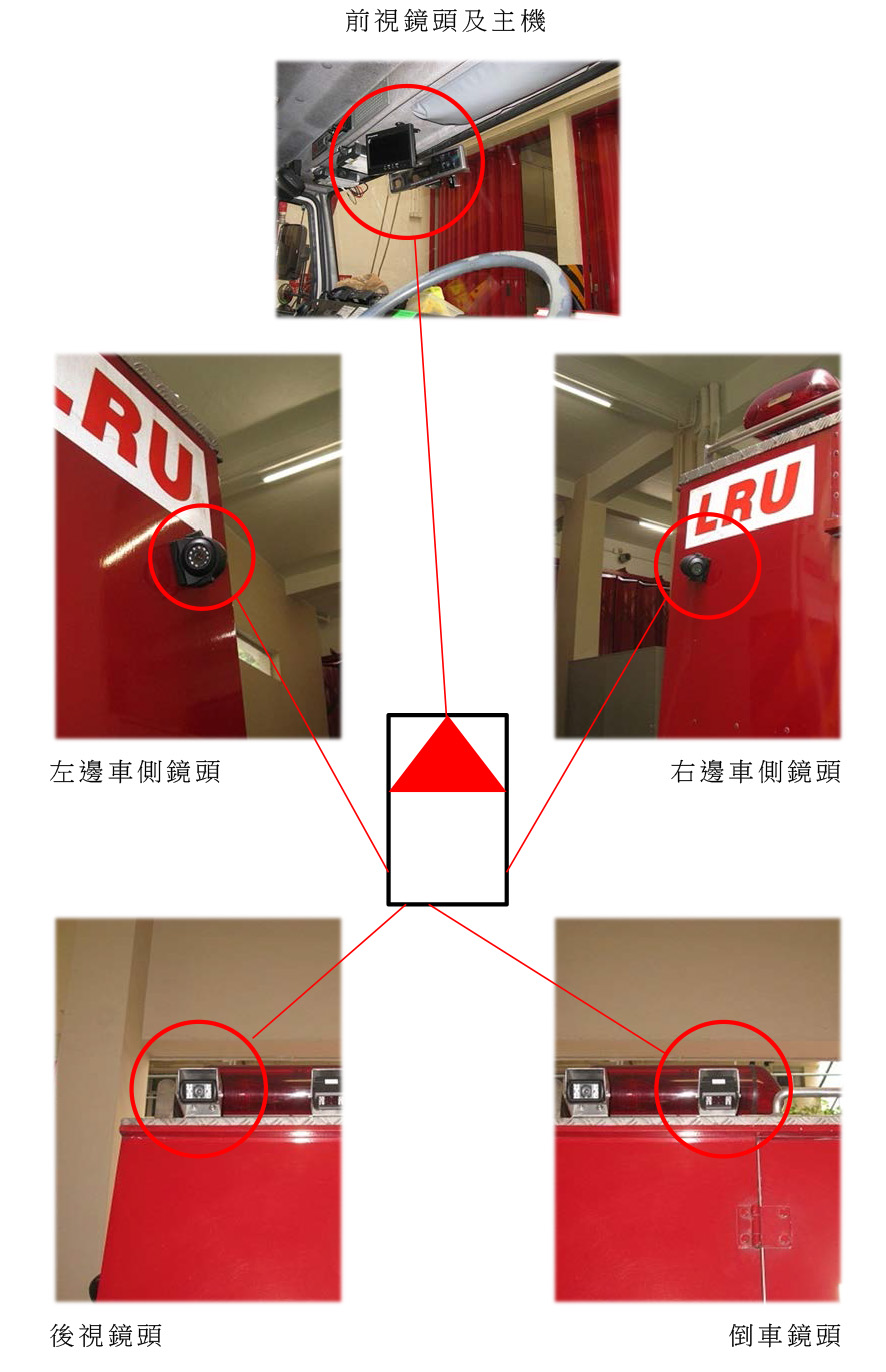 前視鏡頭及主機

LRU

LRU

左邊車側鏡頭

右邊車側鏡頭

後視鏡頭

倒車鏡頭