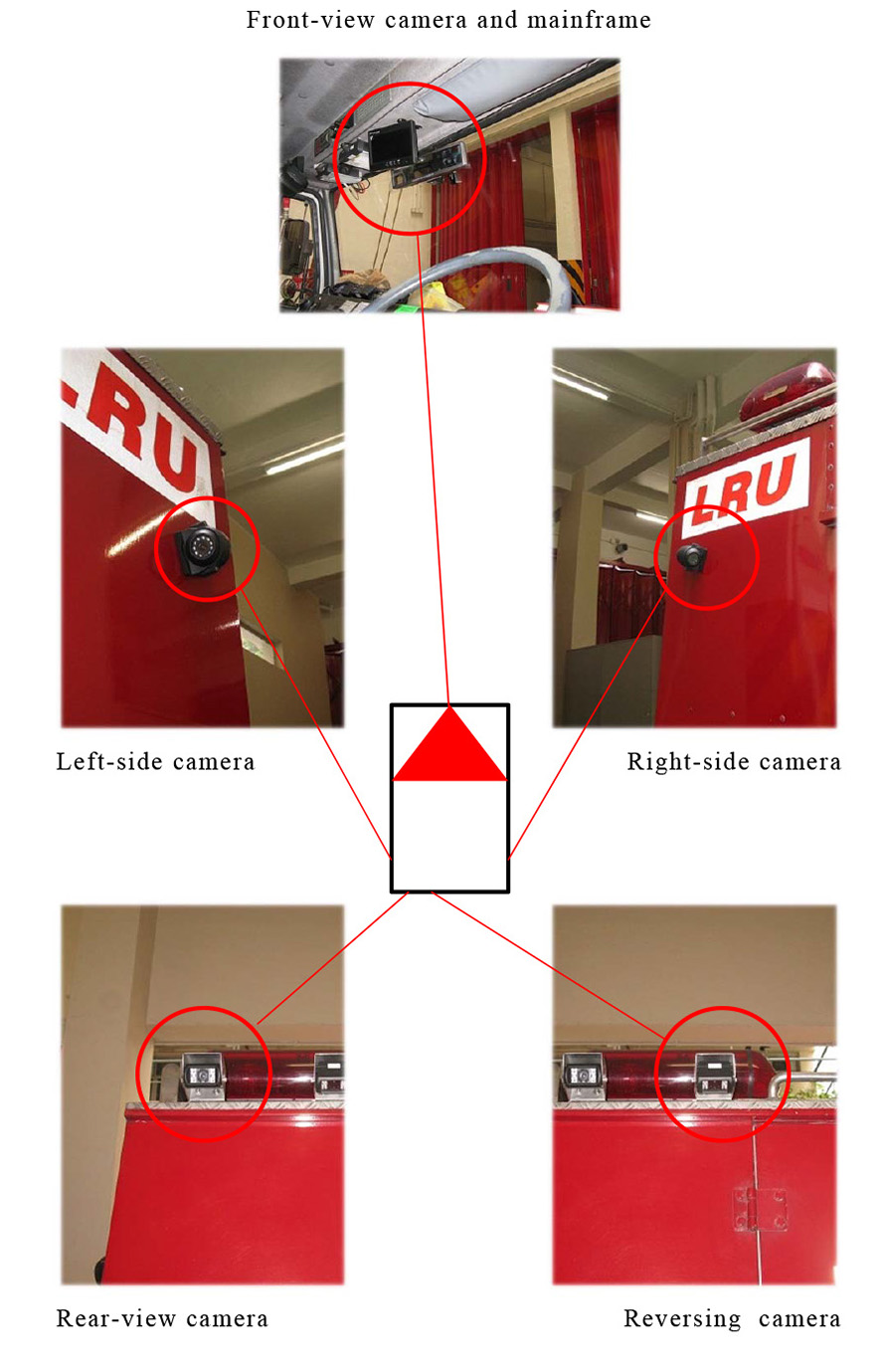 Front-view camera and mainframe

LRU

LRU

Left-side camera

Right-side camera

Rear-view camera

Reversing camera