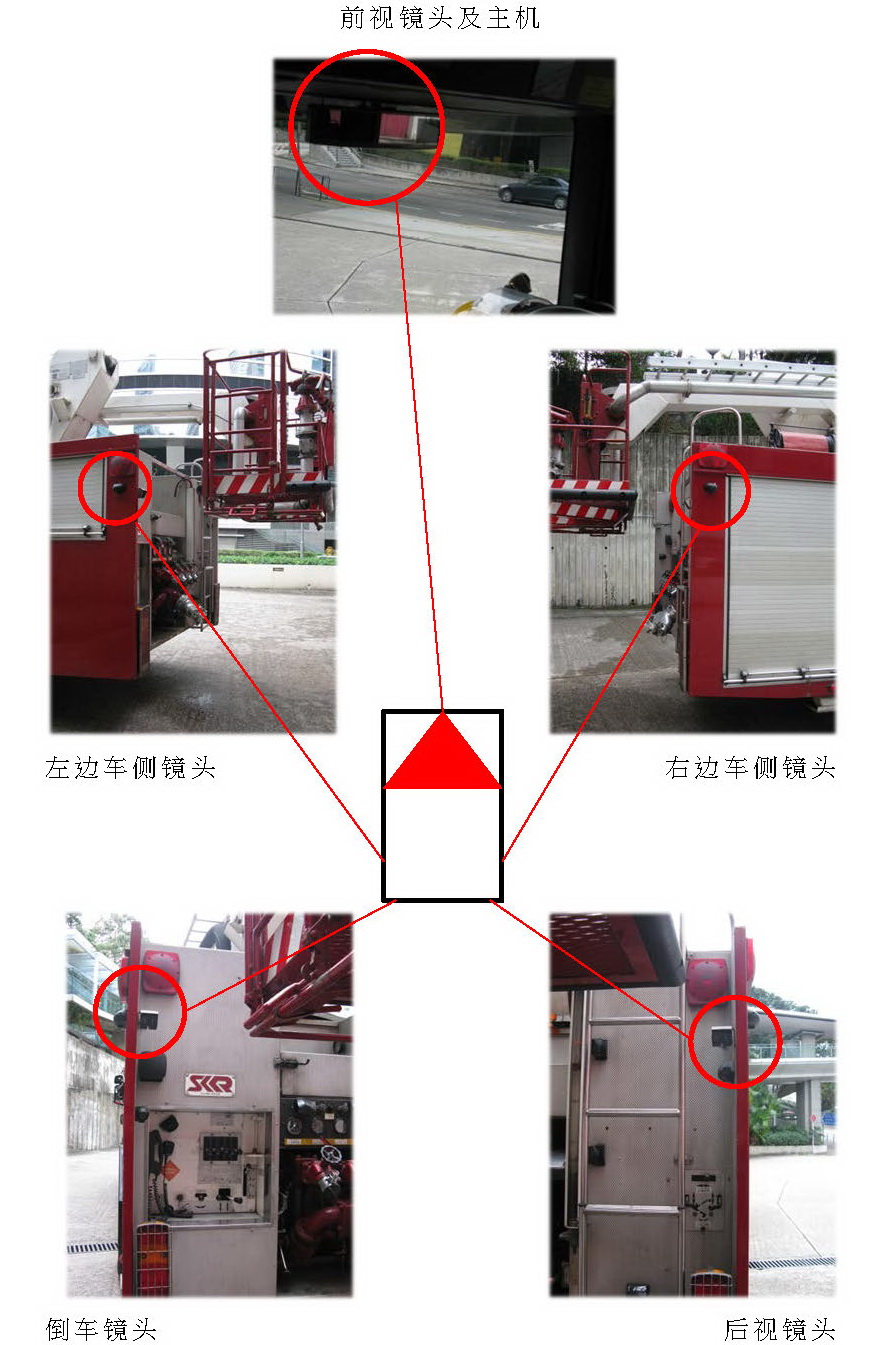 前视镜头及主机

左边车侧镜头

右边车侧镜头

SKR

倒车镜头

后视镜头